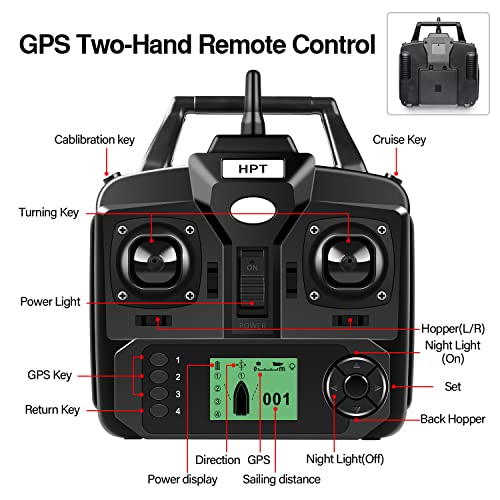 GPS Two-Hand Remote Control

Cablibration key

Cruise Key

HPT

Turning Key

ON

Power Light

POWER

Hopper(L/R)

Night Light (On)

GPS Key

1
2
3
4

①
②
③
④

①

m

001

Set

Return Key

Back Hopper

Direction

GPS

Night Light(Off)

Power display

Sailing distance